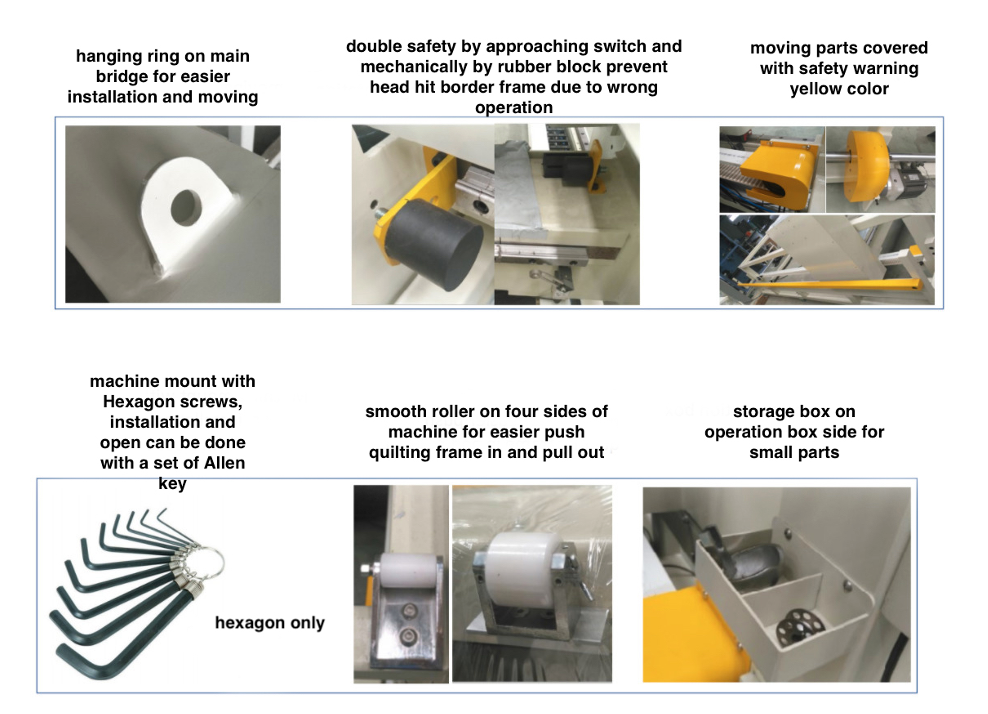 hanging ring on main bridge for easier installation and moving

double safety by approaching switch and mechanically by rubber block prevent head hit border frame due to wrong operation

moving parts covered with safety warning yellow color

machine mount with Hexagon screws, installation and open can be done with a set of Allen key

hexagon only

smooth roller on four sides of machine for easier push quilting frame in and pull out

storage box on operation box side for small parts